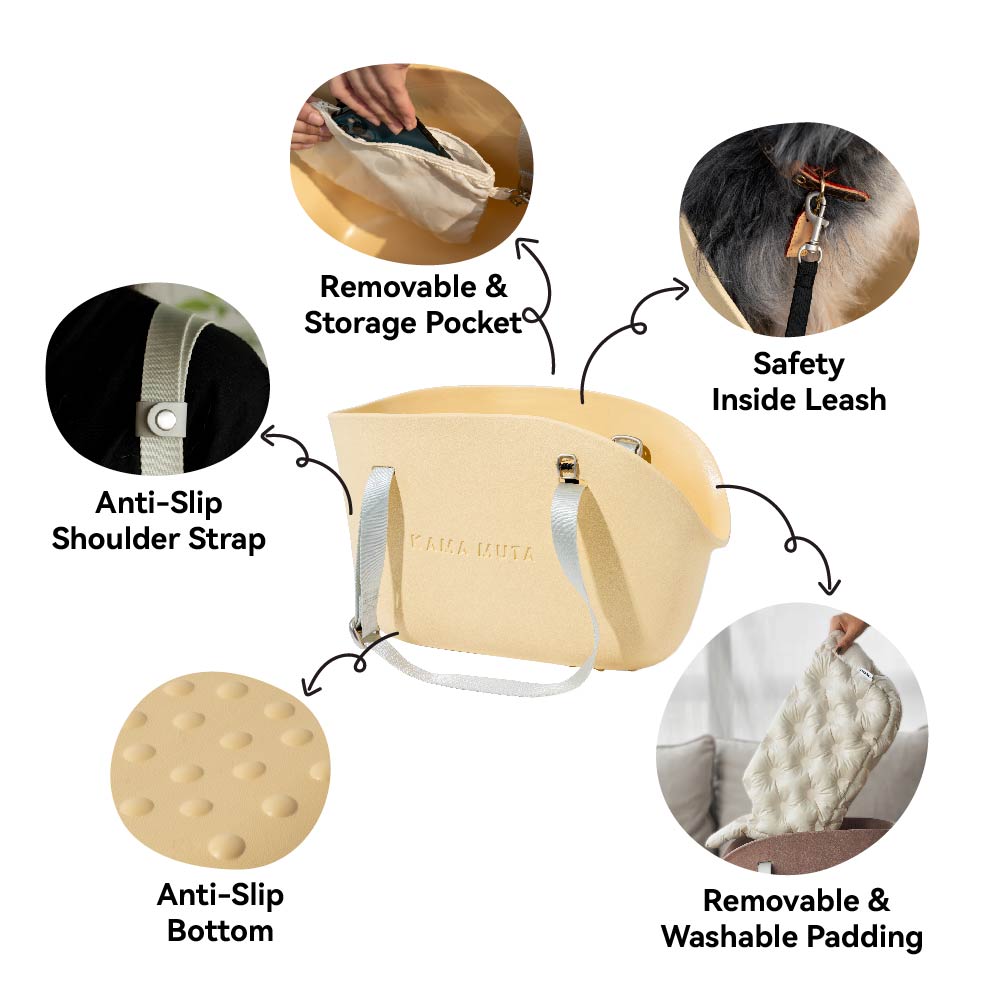 Removable &
Storage Pocket

Safety
Inside Leash

Anti-Slip
Shoulder Strap

KAMA MUTA

Anti-Slip
Bottom

Removable &
Washable Padding